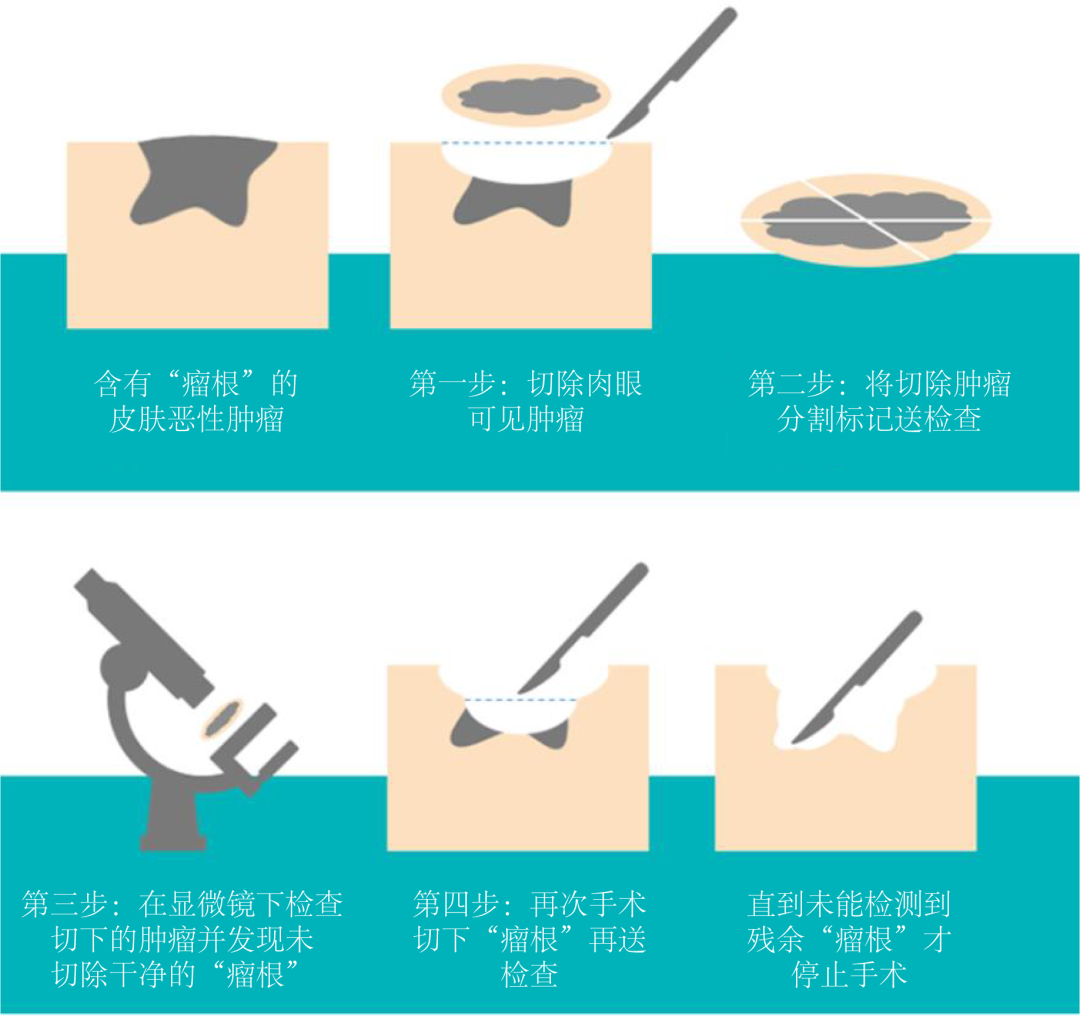 含有“瘤根”的皮肤恶性肿瘤

第一步：切除肉眼可见肿瘤

第二步：将切除肿瘤分割标记送检查

第三步：在显微镜下检查切下的肿瘤并发现未切除干净的“瘤根”

第四步：再次手术切下“瘤根”再送检查

直到未能检测到残余“瘤根”才停止手术